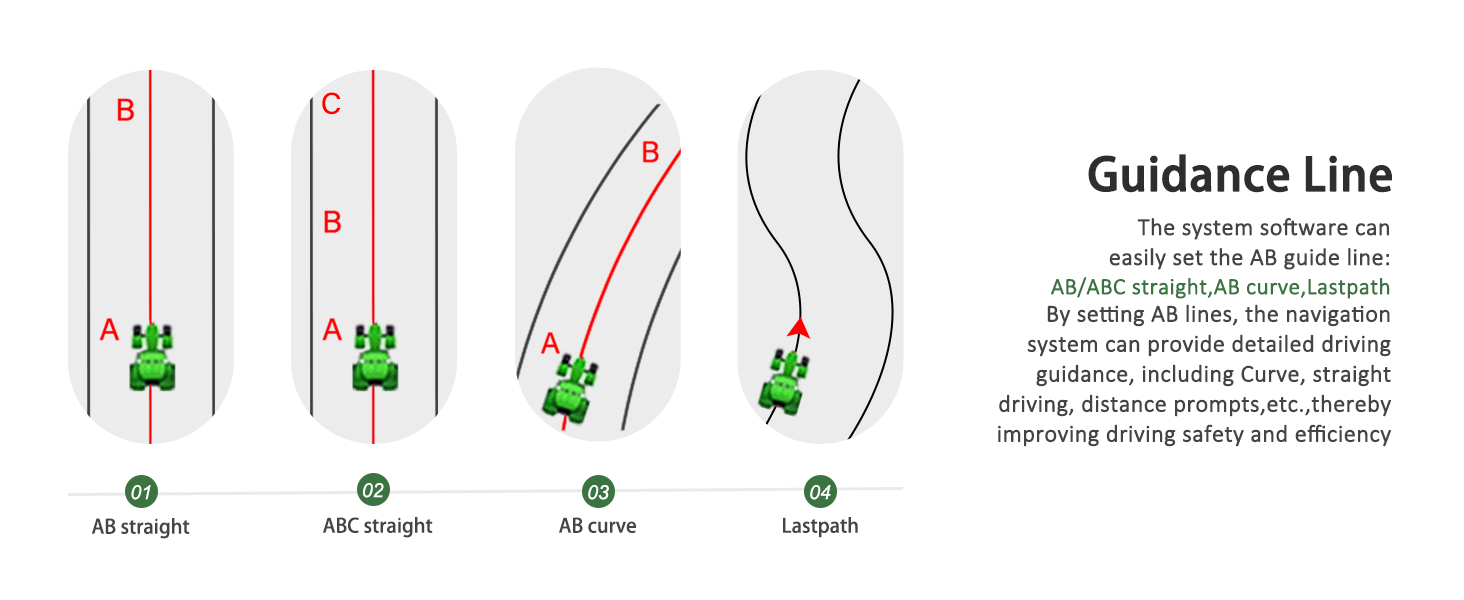 B

A

C

B

A

B

A

01
AB straight

02
ABC straight

03
AB curve

04
Lastpath

Guidance Line

The system software can easily set the AB guide line:
AB/ABC straight,AB curve,Lastpath
By setting AB lines, the navigation system can provide detailed driving guidance, including Curve, straight driving, distance prompts,etc.,thereby improving driving safety and efficiency